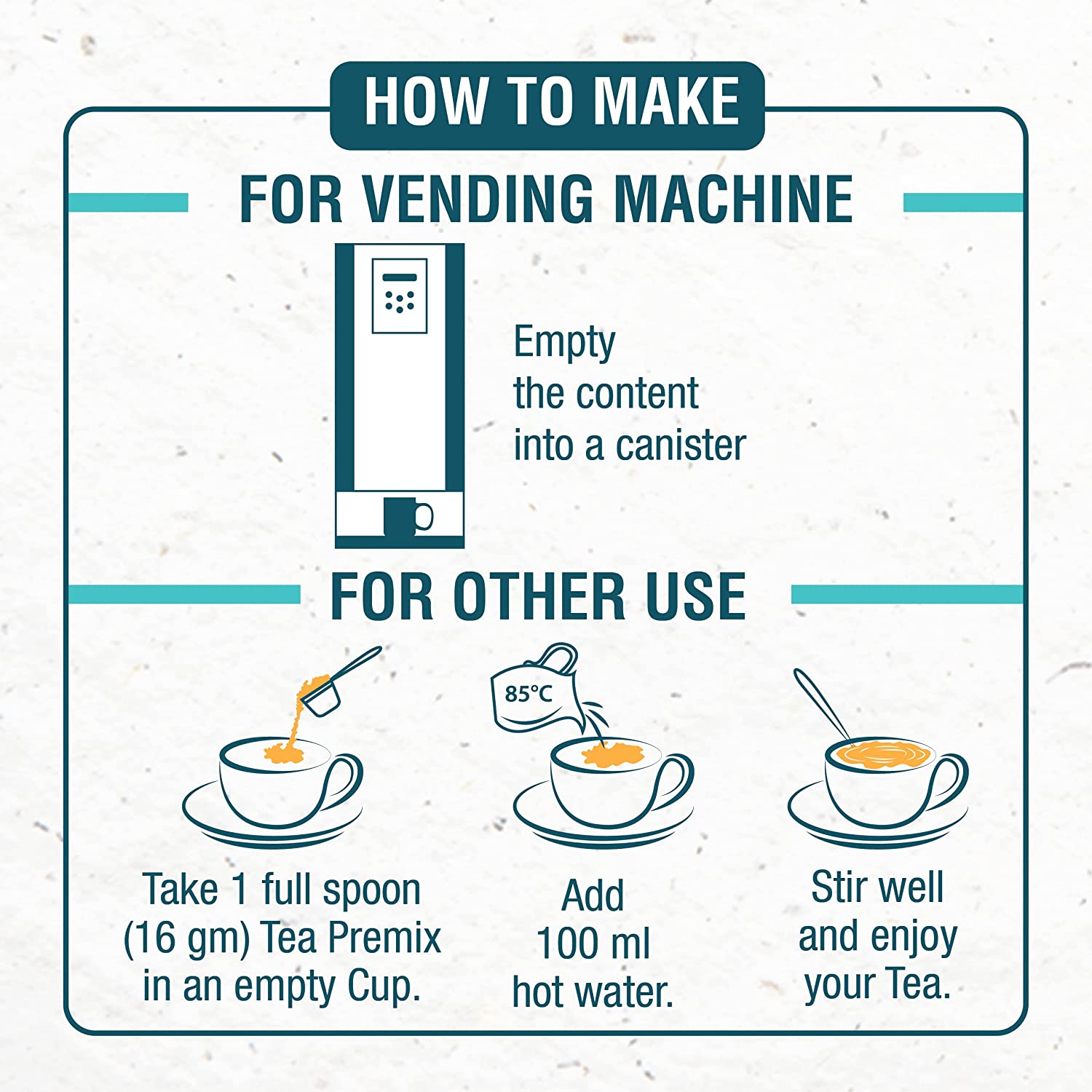 HOW TO MAKE

FOR VENDING MACHINE

Empty the content into a canister

FOR OTHER USE

85°C

Take 1 full spoon (16 gm) Tea Premix in an empty Cup.

Add 100 ml hot water.

Stir well and enjoy your Tea.