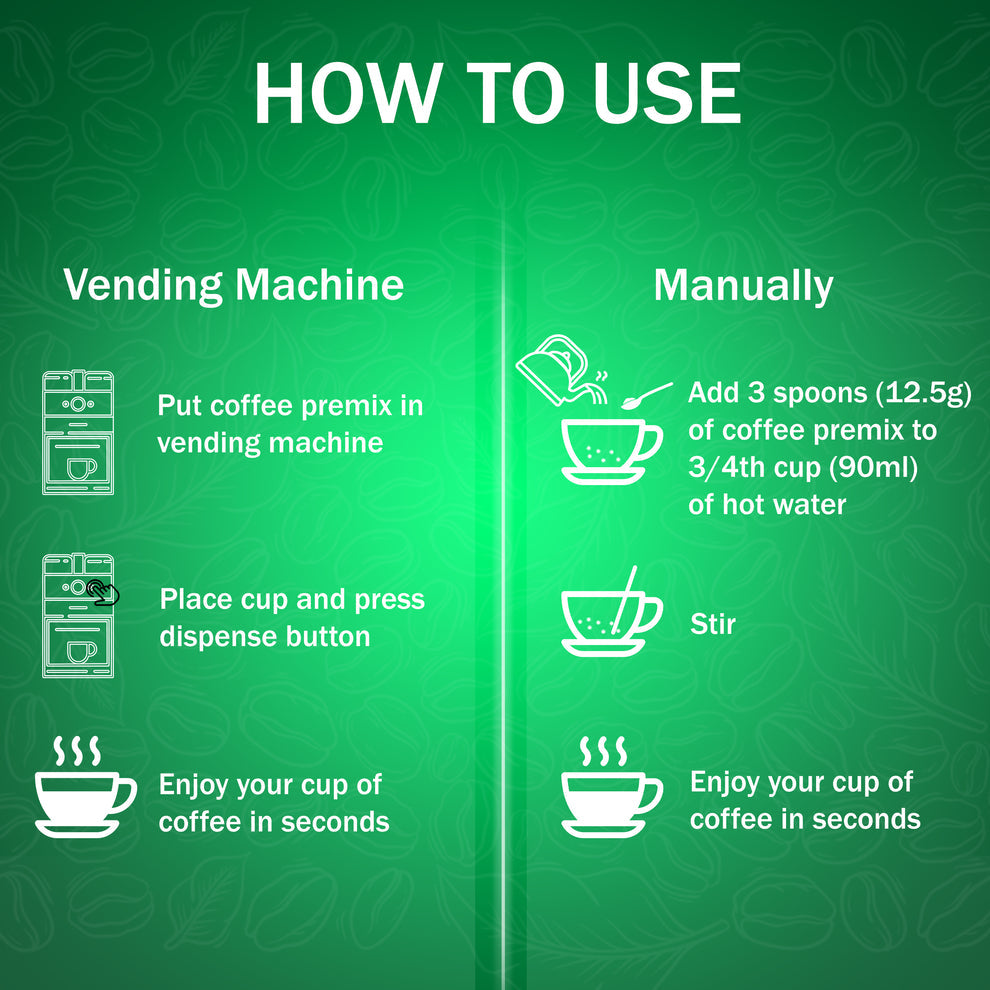 HOW TO USE

Vending Machine

Put coffee premix in vending machine

Place cup and press dispense button

Enjoy your cup of coffee in seconds

Manually

Add 3 spoons (12.5g) of coffee premix to 3/4th cup (90ml) of hot water

Stir

Enjoy your cup of coffee in seconds