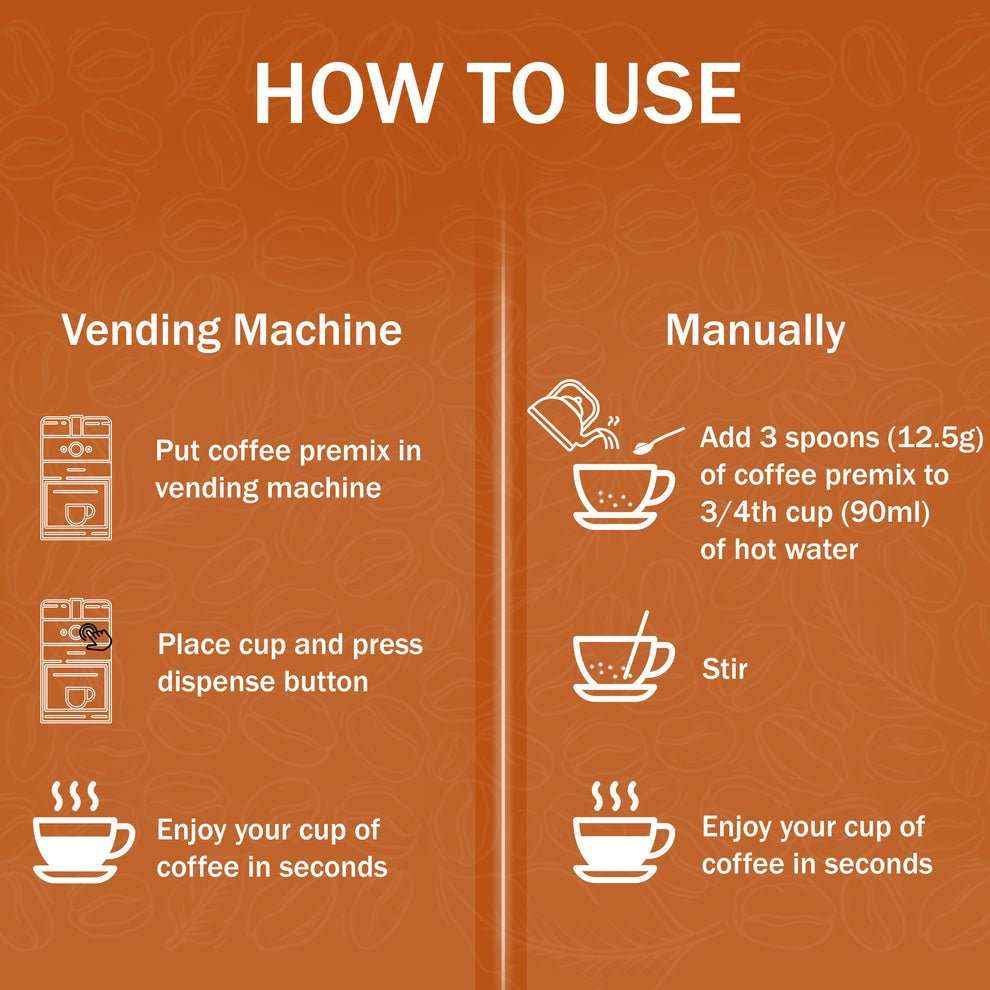 HOW TO USE

Vending Machine

Put coffee premix in vending machine

Place cup and press dispense button

Enjoy your cup of coffee in seconds

Manually

Add 3 spoons (12.5g) of coffee premix to 3/4th cup (90ml) of hot water

Stir

Enjoy your cup of coffee in seconds