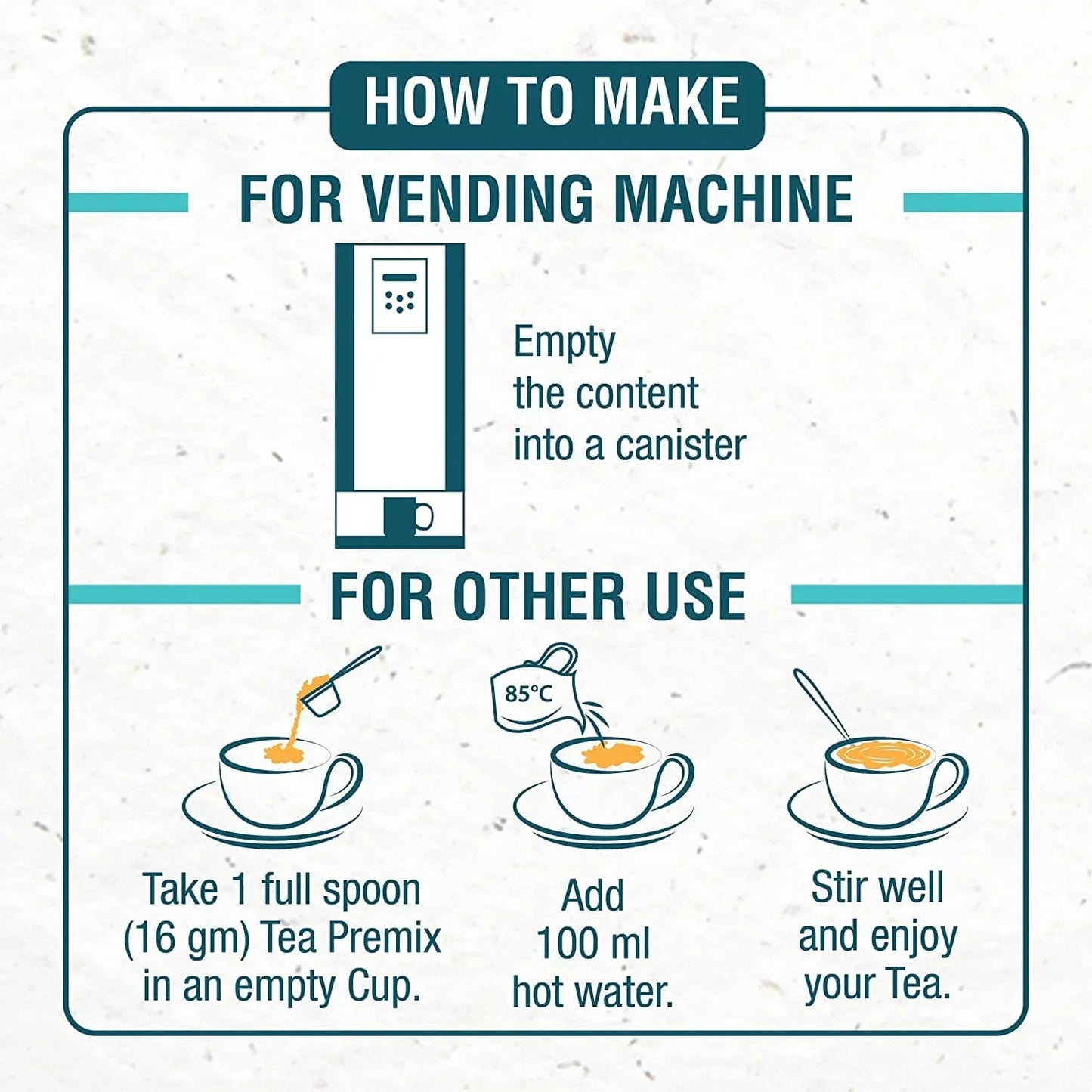 HOW TO MAKE

FOR VENDING MACHINE

Empty the content into a canister

FOR OTHER USE

85°C

Take 1 full spoon (16 gm) Tea Premix in an empty Cup.

Add 100 ml hot water.

Stir well and enjoy your Tea.