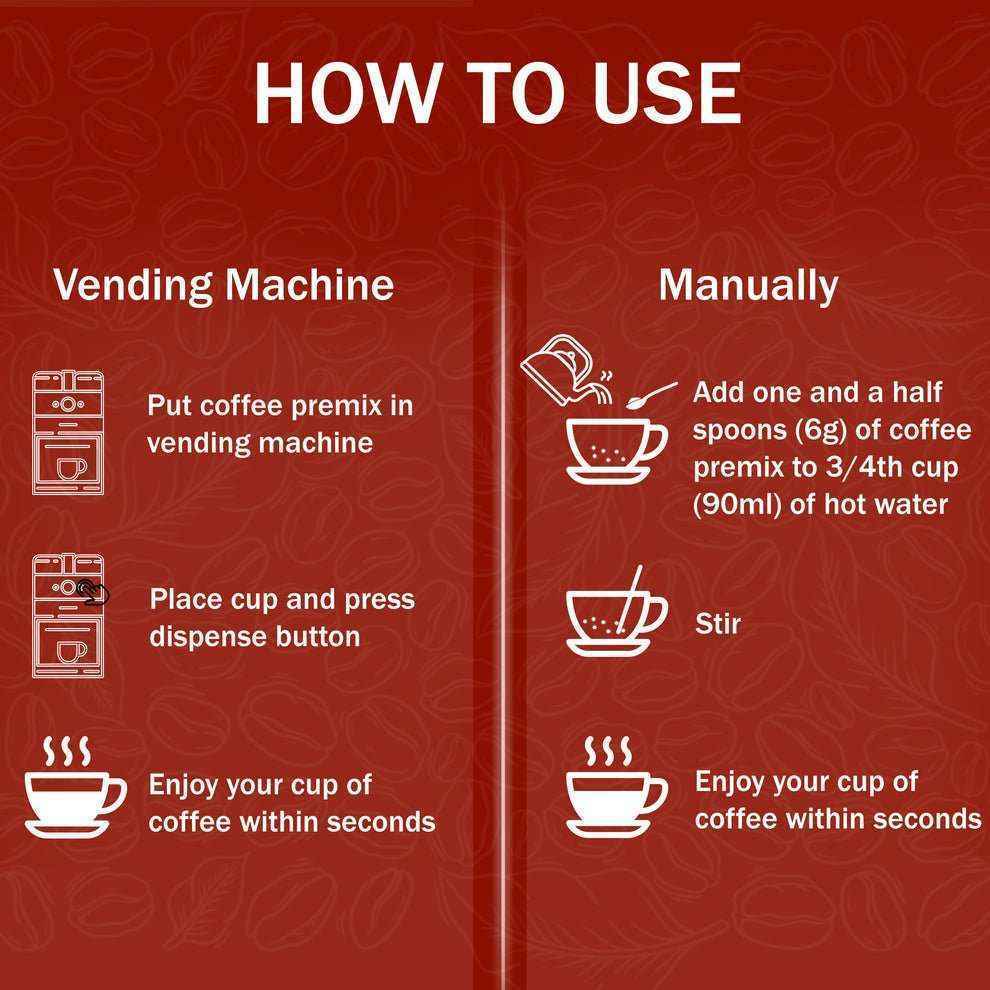 HOW TO USE

Vending Machine

Put coffee premix in vending machine

Place cup and press dispense button

Enjoy your cup of coffee within seconds

Manually

Add one and a half spoons (6g) of coffee premix to 3/4th cup (90ml) of hot water

Stir

Enjoy your cup of coffee within seconds